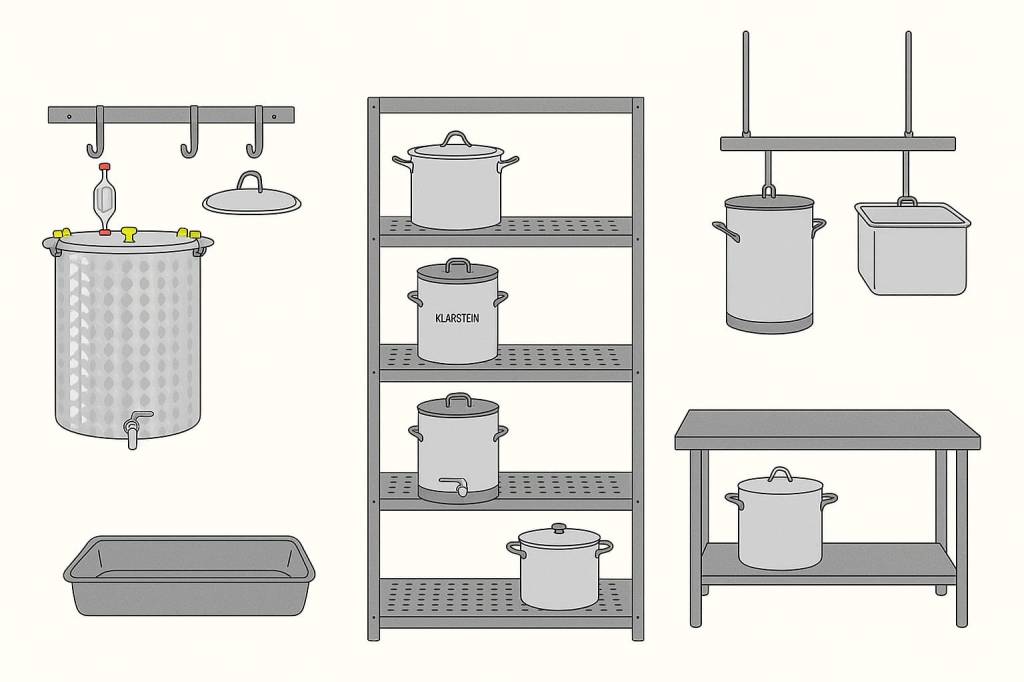 KLARSTEIN